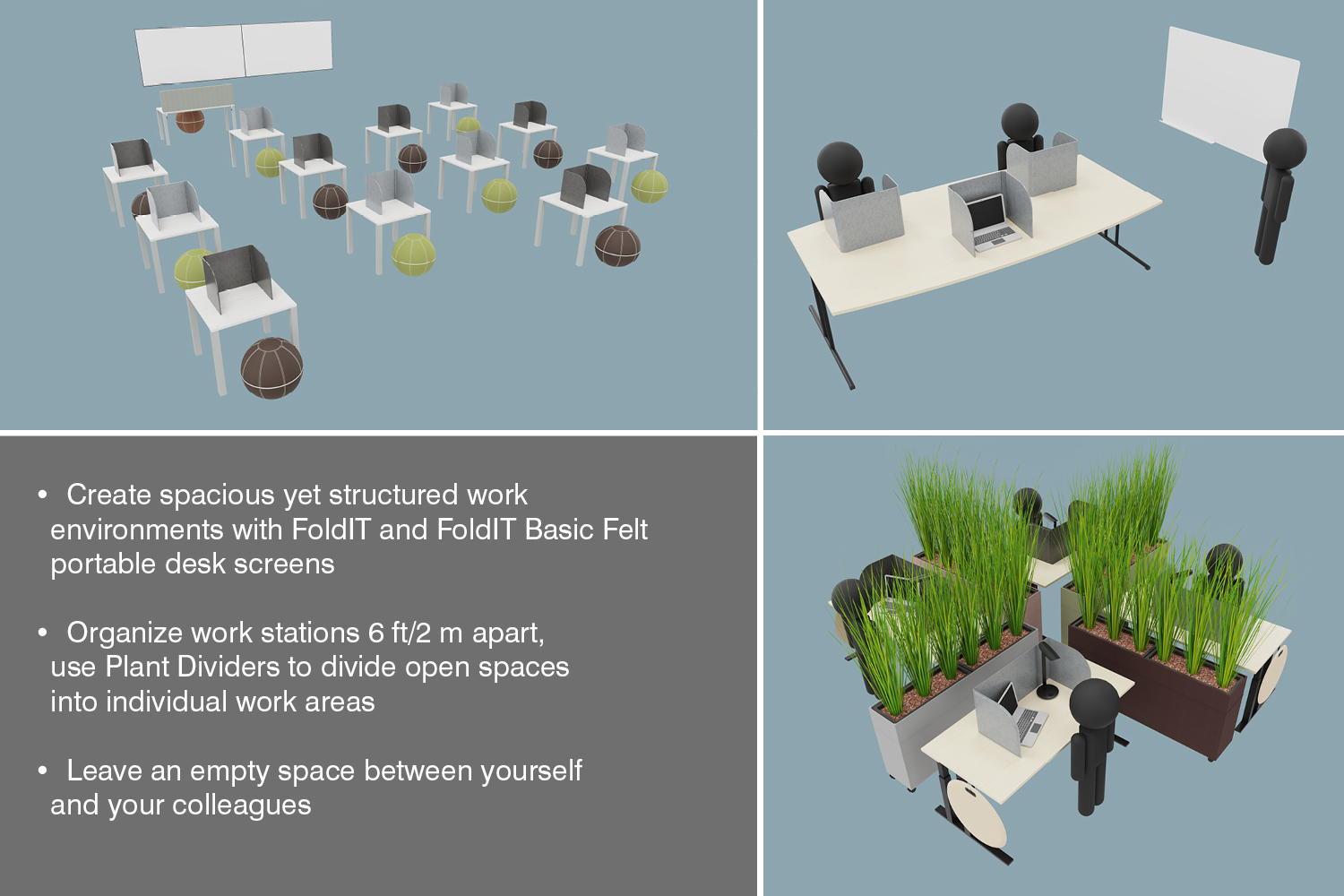 • Create spacious yet structured work environments with FoldIT and FoldIT Basic Felt portable desk screens

• Organize work stations 6 ft/2 m apart, use Plant Dividers to divide open spaces into individual work areas

• Leave an empty space between yourself and your colleagues